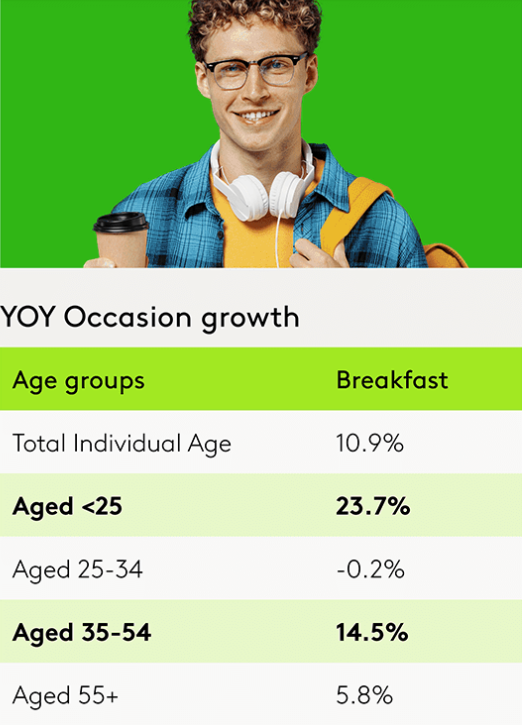 YOY Occasion growth

| Age groups | Breakfast |
|---|---|
| Total Individual Age | 10.9% |
| **Aged <25** | **23.7%** |
| Aged 25-34 | -0.2% |
| **Aged 35-54** | **14.5%** |
| Aged 55+ | 5.8% |